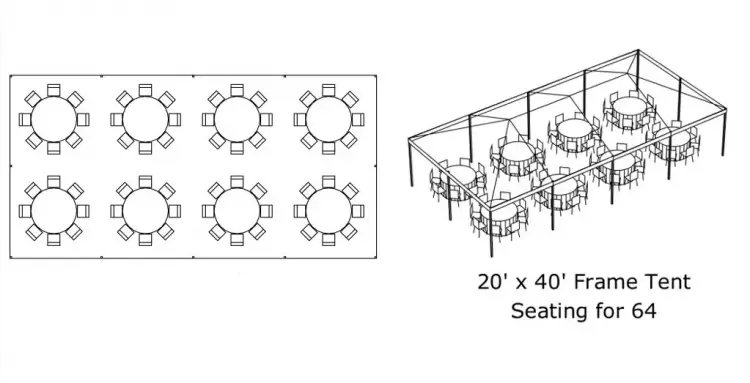 20' x 40' Frame Tent
Seating for 64